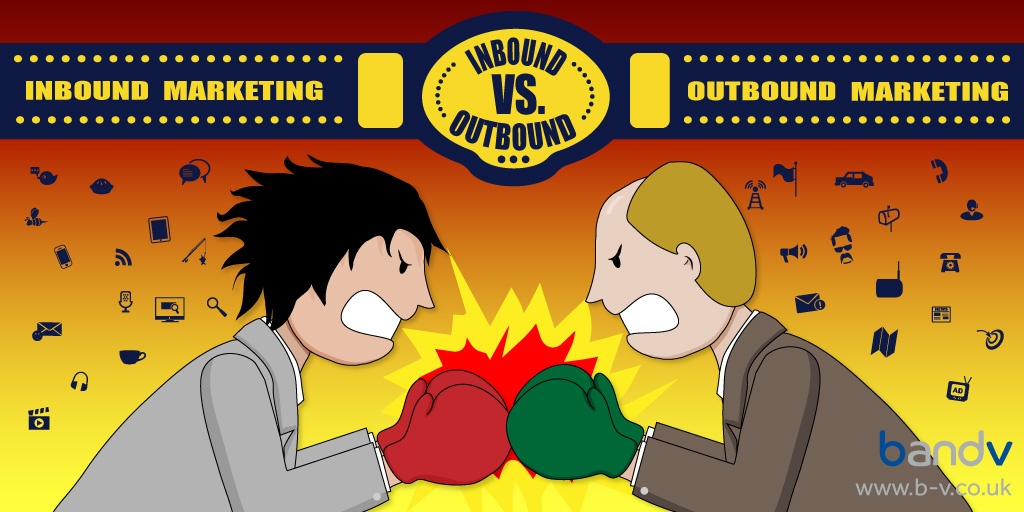 INBOUND MARKETING

INBOUND VS. OUTBOUND

OUTBOUND MARKETING

AD

bandv
www.b-v.co.uk